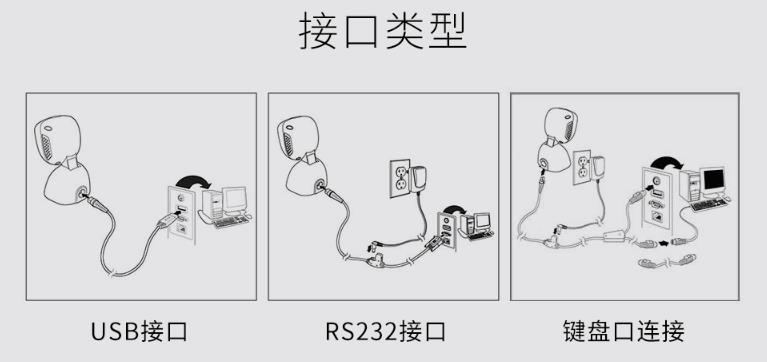 接口类型

USB接口

RS232接口

键盘口连接